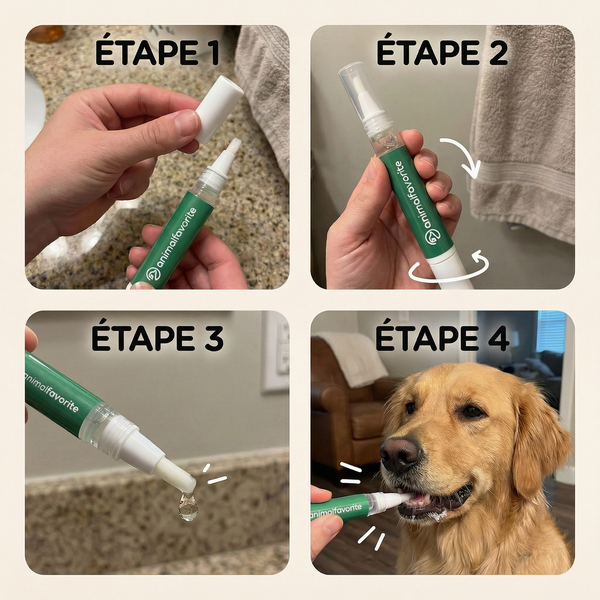 ÉTAPE 1

animalfavorite

ÉTAPE 2

animalfavorite

ÉTAPE 3

animalfavorite

ÉTAPE 4

animalfavorite